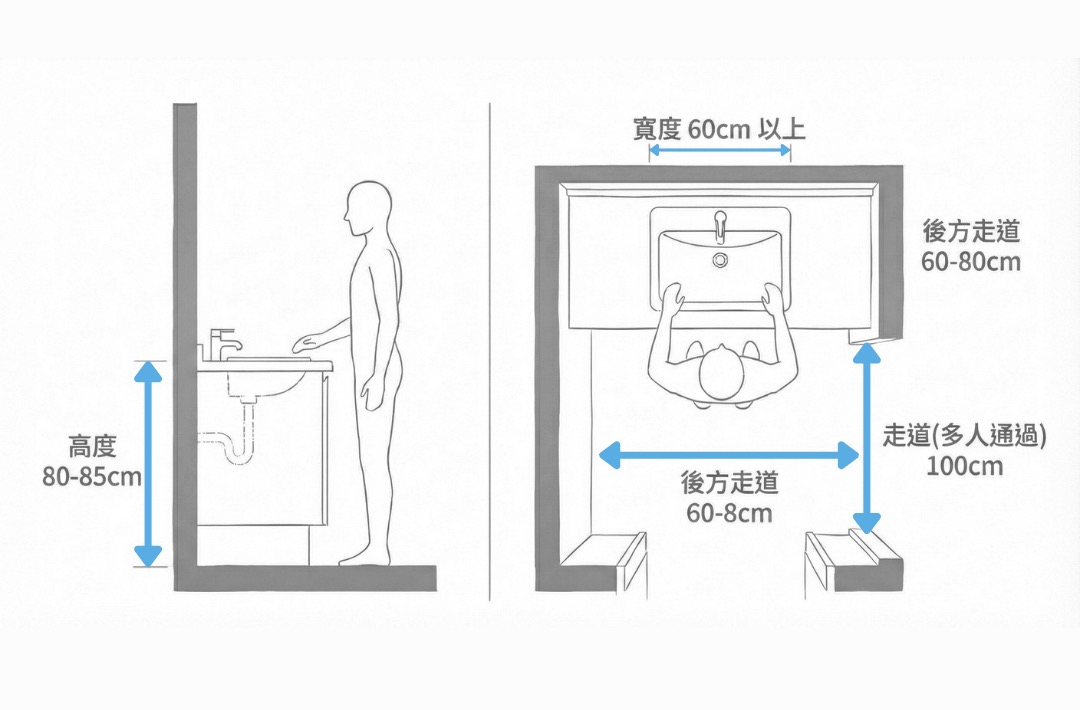 高度
80-85cm

寬度 60cm 以上

後方走道
60-80cm

走道(多人通過)
100cm

後方走道
60-8cm